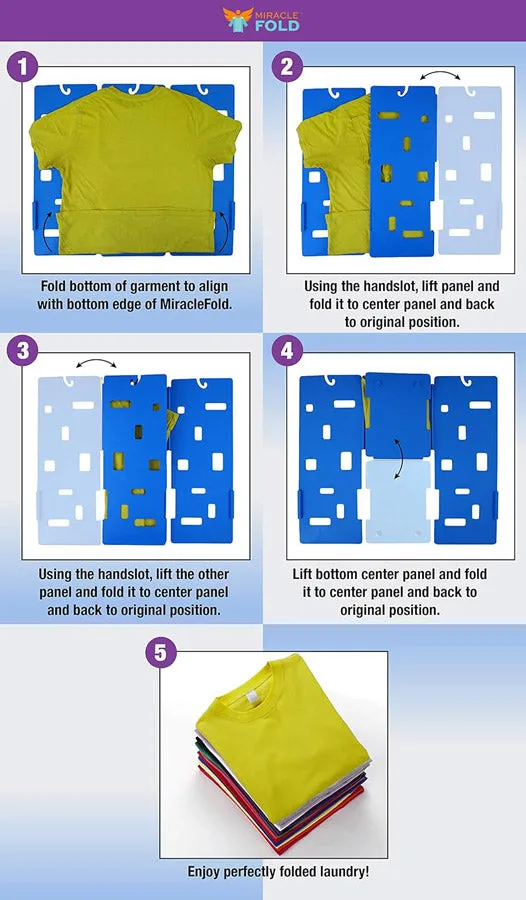 MIRACLE™ FOLD

1

Fold bottom of garment to align with bottom edge of MiracleFold.

2

Using the handslot, lift panel and fold it to center panel and back to original position.

3

Using the handslot, lift the other panel and fold it to center panel and back to original position.

4

Lift bottom center panel and fold it to center panel and back to original position.

5

Enjoy perfectly folded laundry!